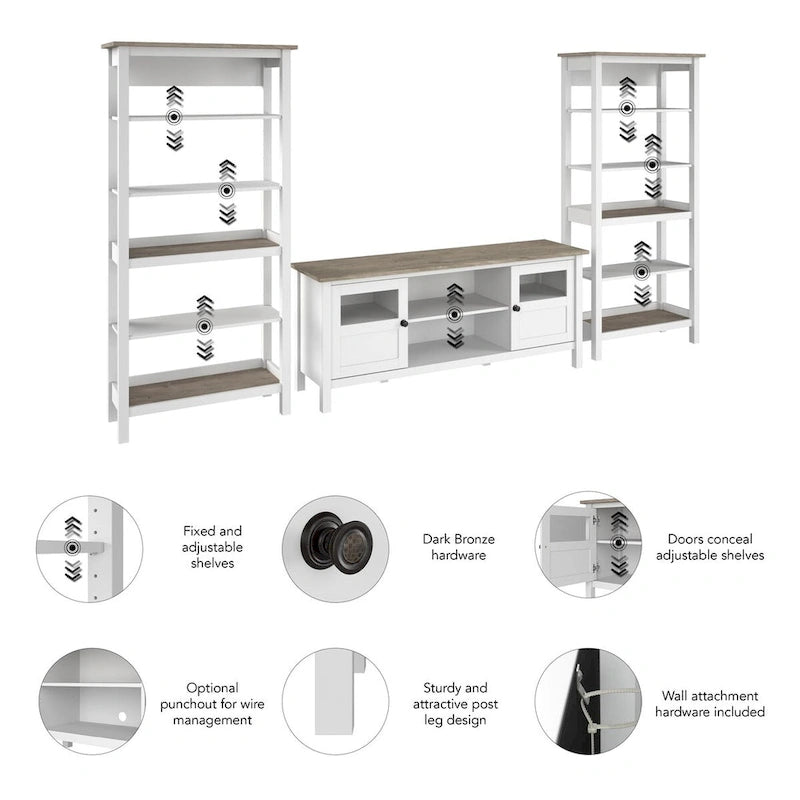 Fixed and adjustable shelves

Dark Bronze hardware

Doors conceal adjustable shelves

Optional punchout for wire management

Sturdy and attractive post leg design

Wall attachment hardware included