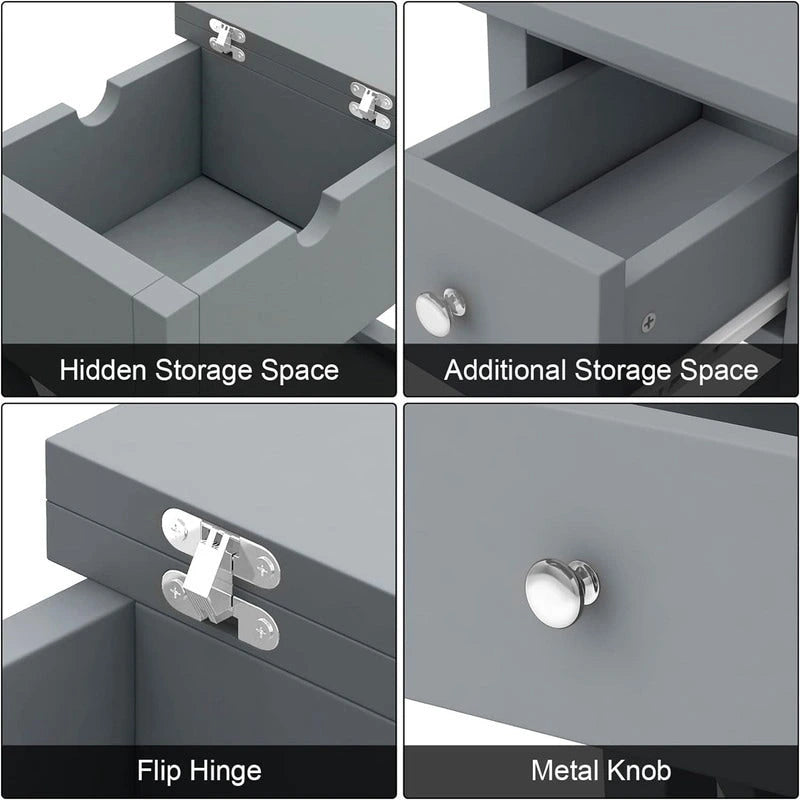 Hidden Storage Space

Additional Storage Space

Flip Hinge

Metal Knob